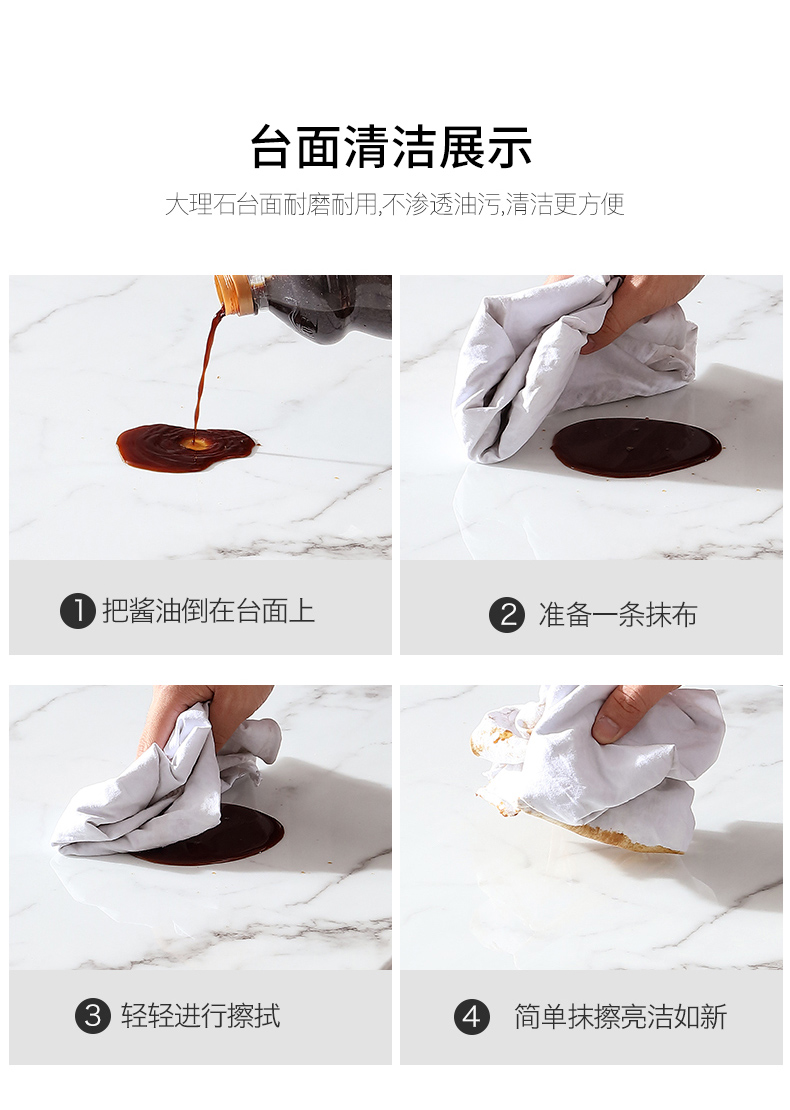 台面清洁展示

大理石台面耐磨耐用,不渗透油污,清洁更方便

1 把酱油倒在台面上

2 准备一条抹布

3 轻轻进行擦拭

4 简单抹擦亮洁如新