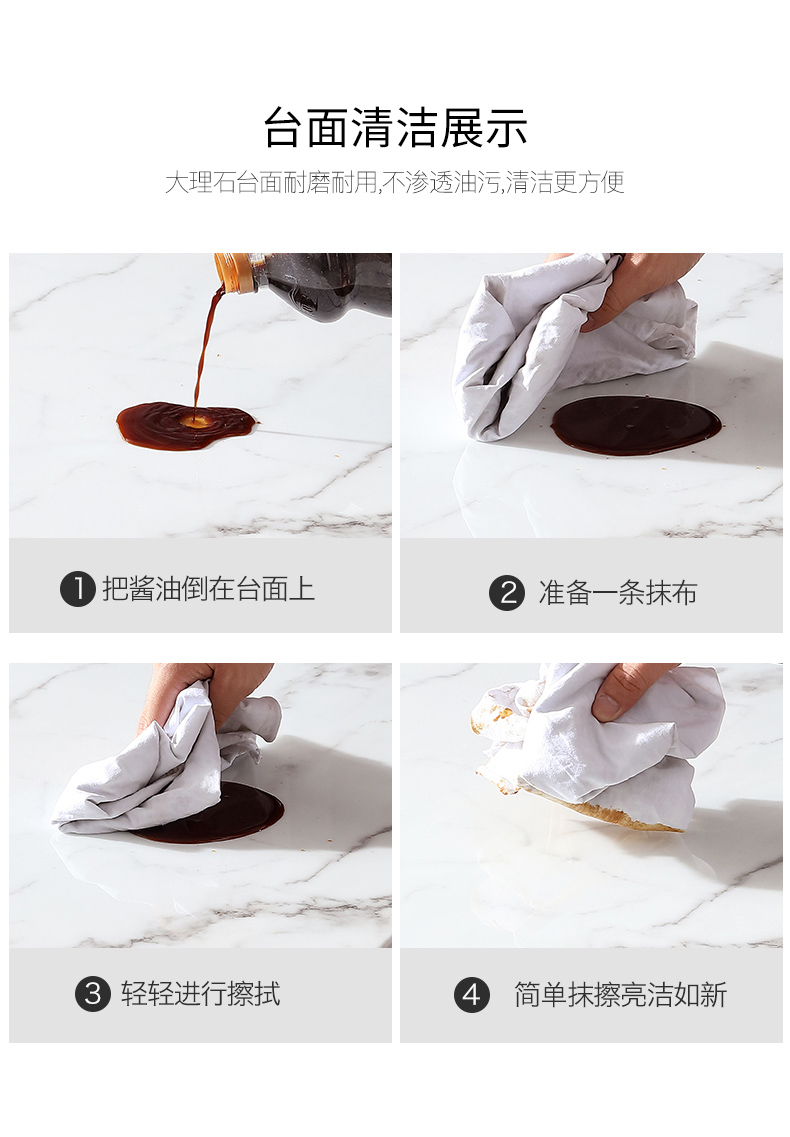 台面清洁展示

大理石台面耐磨耐用,不渗透油污,清洁更方便

1 把酱油倒在台面上

2 准备一条抹布

3 轻轻进行擦拭

4 简单抹擦亮洁如新